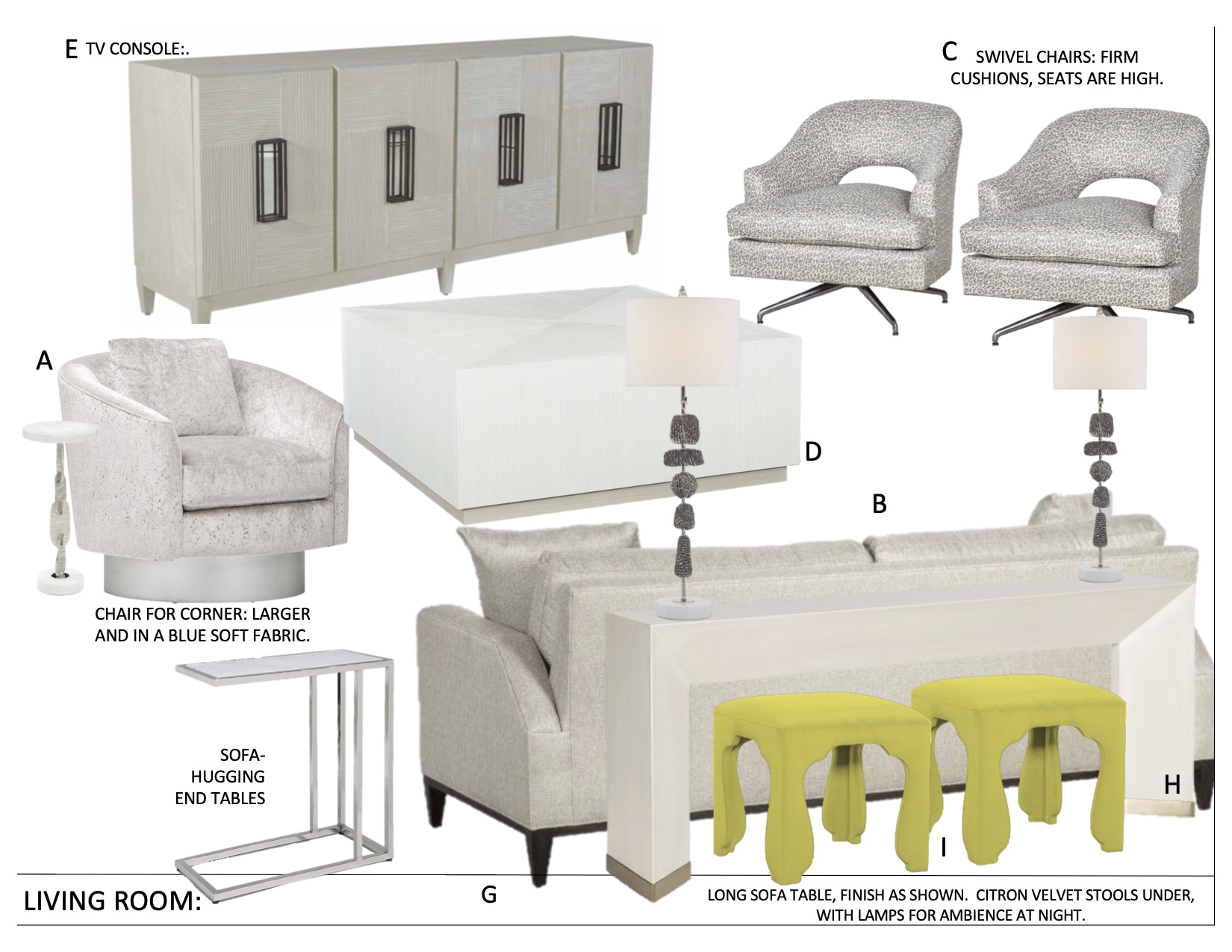 E TV CONSOLE:.

C SWIVEL CHAIRS: FIRM CUSHIONS, SEATS ARE HIGH.

A

D

B

CHAIR FOR CORNER: LARGER AND IN A BLUE SOFT FABRIC.

SOFA-HUGGING END TABLES

H

I

LIVING ROOM:

G

LONG SOFA TABLE, FINISH AS SHOWN. CITRON VELVET STOOLS UNDER, WITH LAMPS FOR AMBIENCE AT NIGHT.